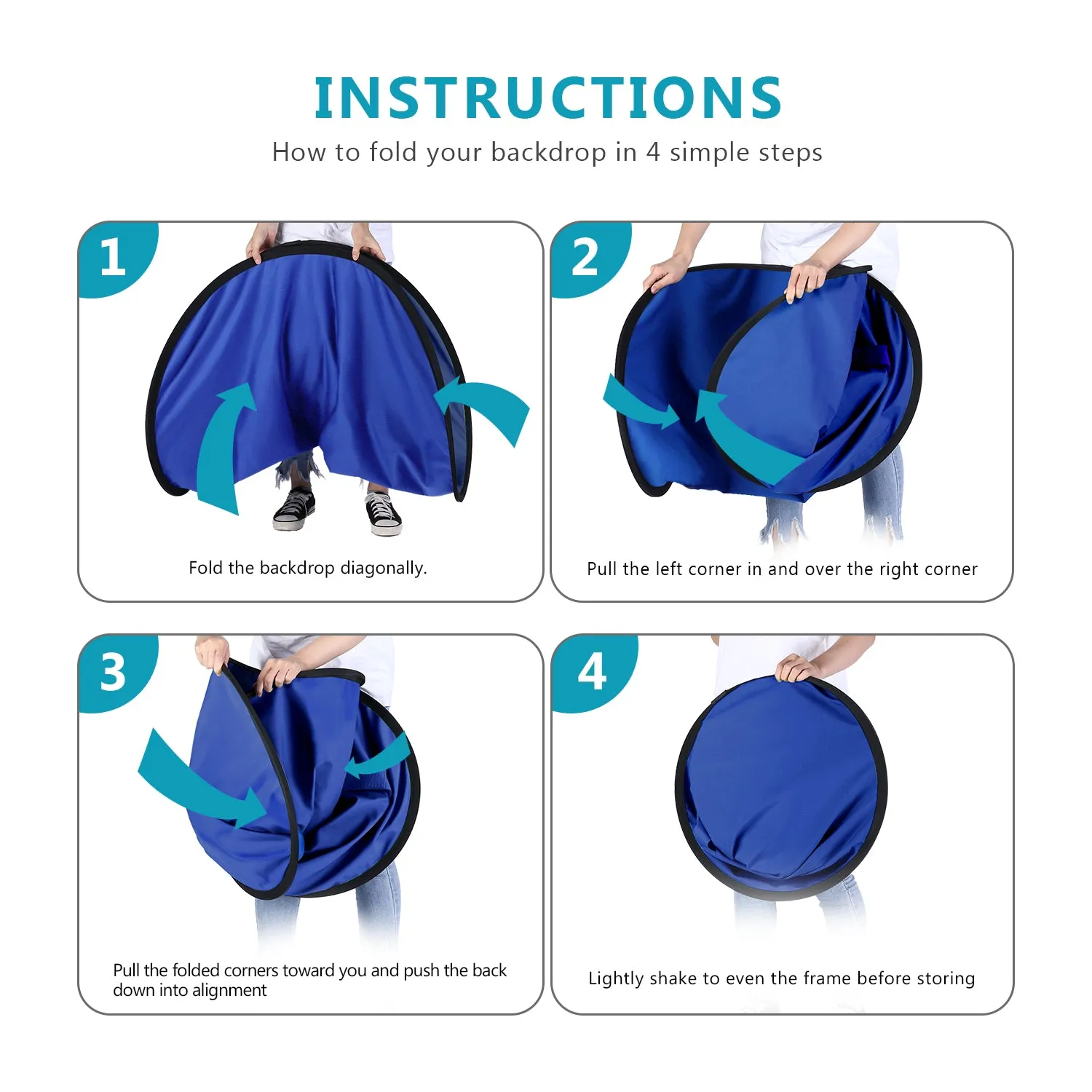 INSTRUCTIONS
How to fold your backdrop in 4 simple steps

1
Fold the backdrop diagonally.

2
Pull the left corner in and over the right corner

3
Pull the folded corners toward you and push the back down into alignment

4
Lightly shake to even the frame before storing